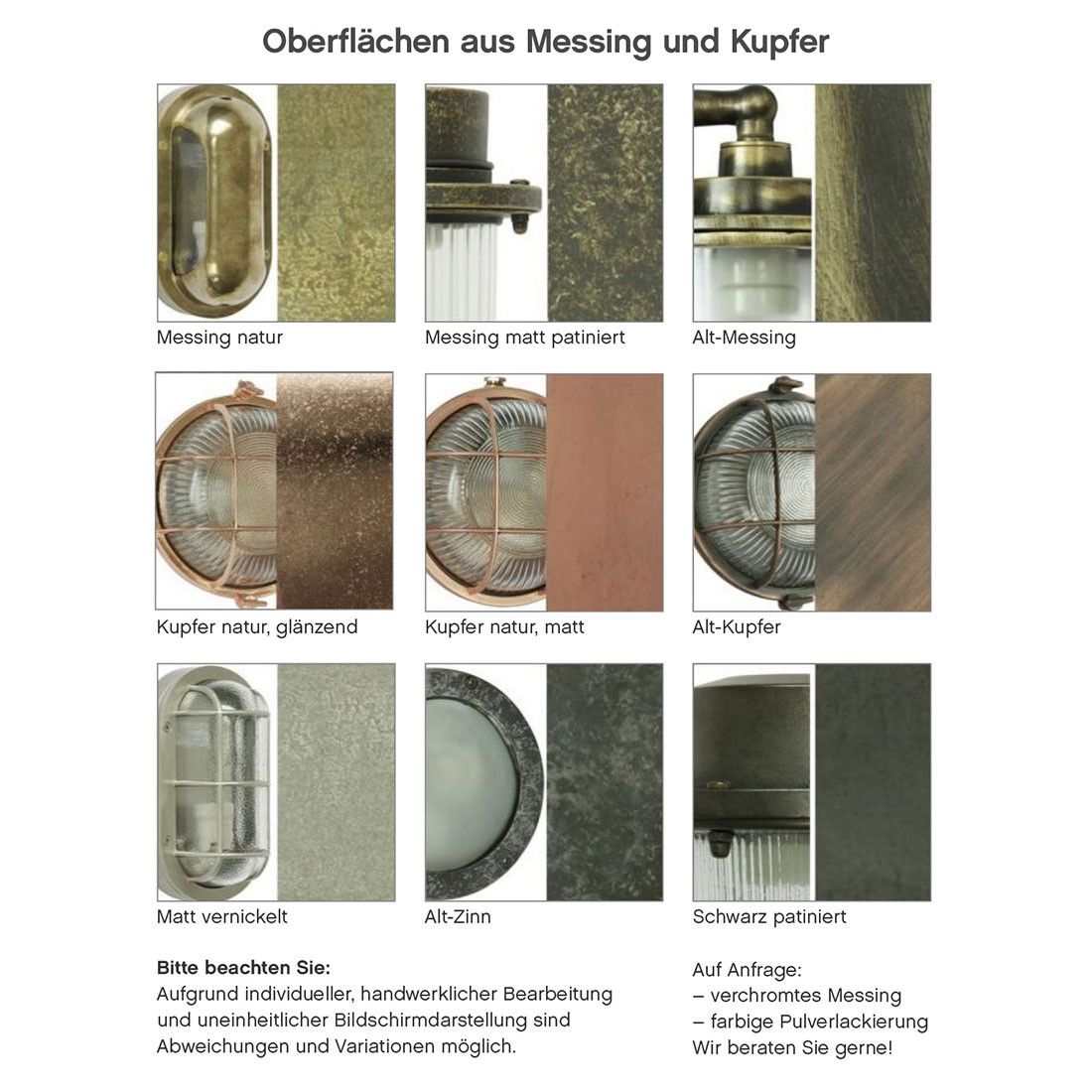 Oberflächen aus Messing und Kupfer

Messing natur

Messing matt patiniert

Alt-Messing

Kupfer natur, glänzend

Kupfer natur, matt

Alt-Kupfer

Matt vernickelt

Alt-Zinn

Schwarz patiniert

**Bitte beachten Sie:**
Aufgrund individueller, handwerklicher Bearbeitung und uneinheitlicher Bildschirmdarstellung sind Abweichungen und Variationen möglich.

Auf Anfrage:
– verchromtes Messing
– farbige Pulverlackierung
Wir beraten Sie gerne!