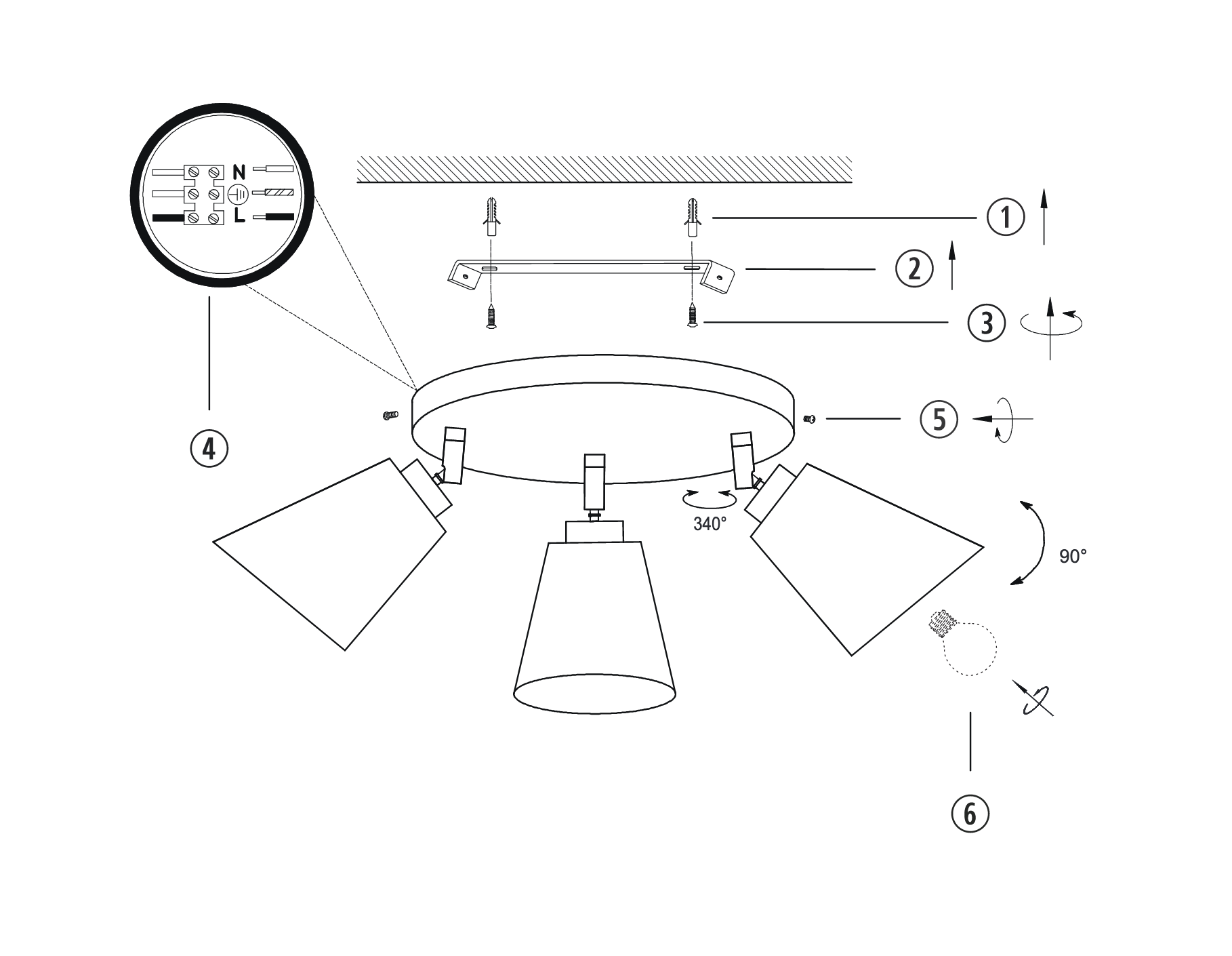 N
L
1
2
3
4
5
340°
90°
6