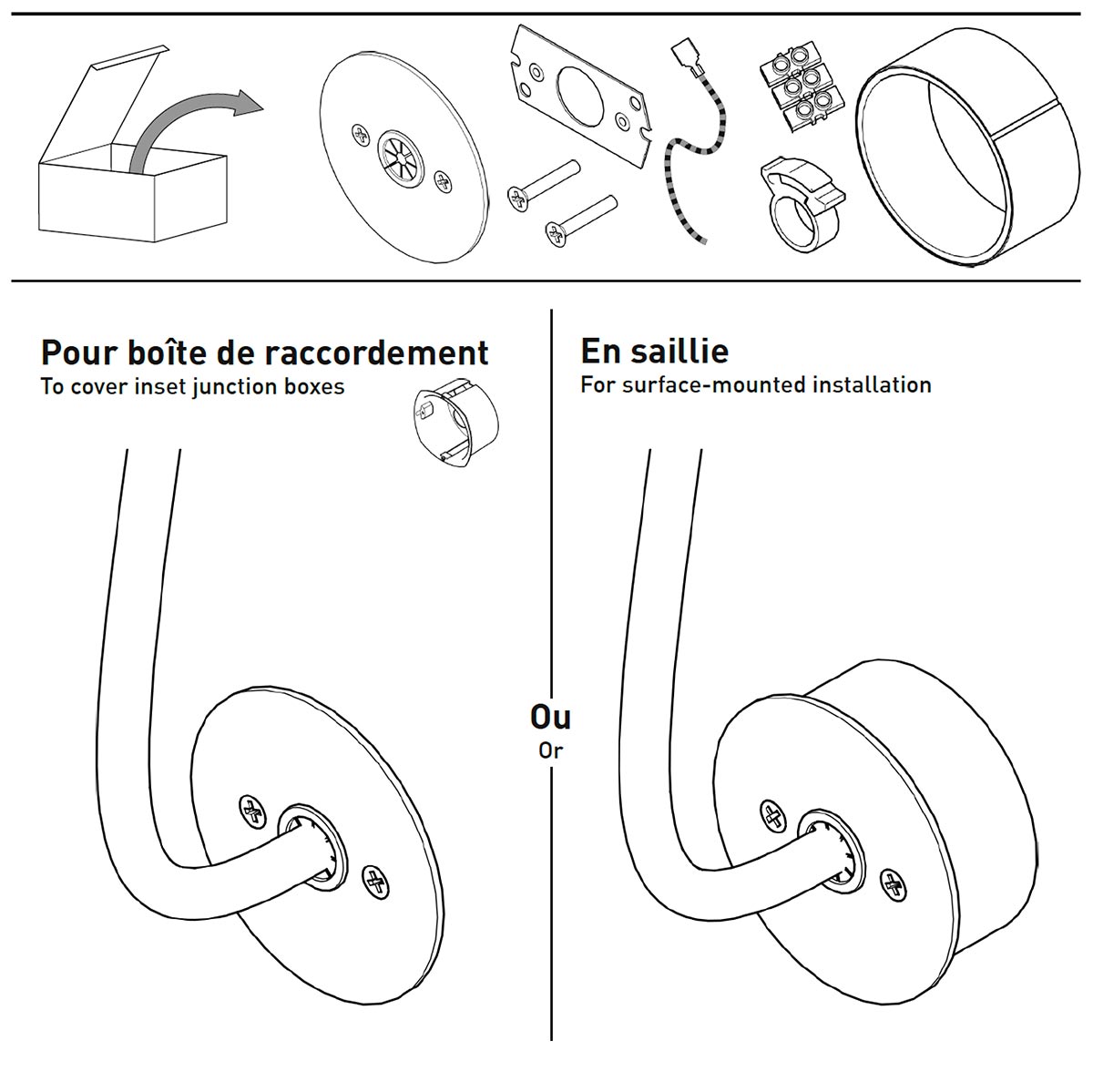 Pour boîte de raccordement
To cover inset junction boxes

Ou
Or

En saillie
For surface-mounted installation