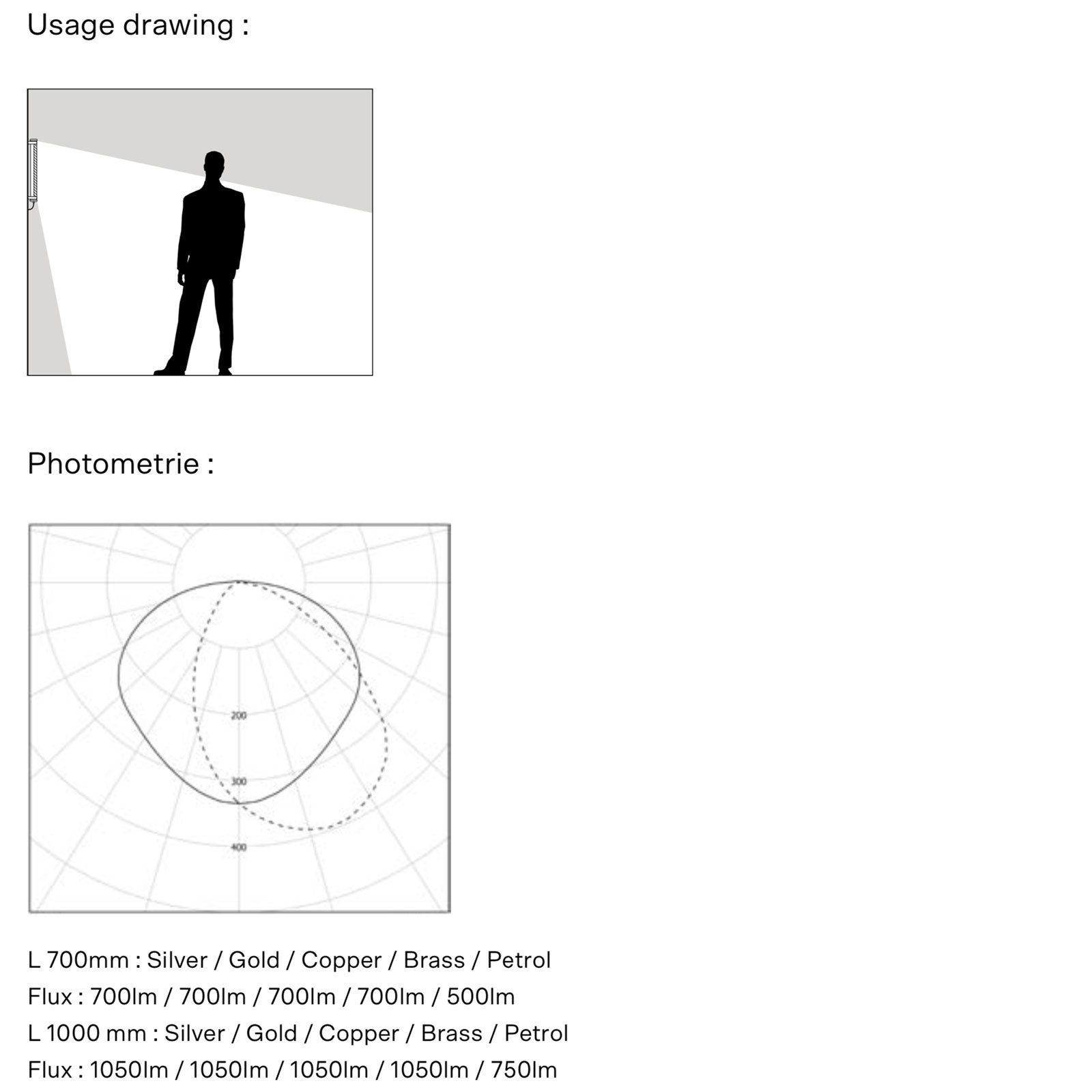 Usage drawing :

Photometrie :

200
300
400

L 700mm : Silver / Gold / Copper / Brass / Petrol
Flux : 700lm / 700lm / 700lm / 700lm / 500lm
L 1000 mm : Silver / Gold / Copper / Brass / Petrol
Flux : 1050lm / 1050lm / 1050lm / 1050lm / 750lm