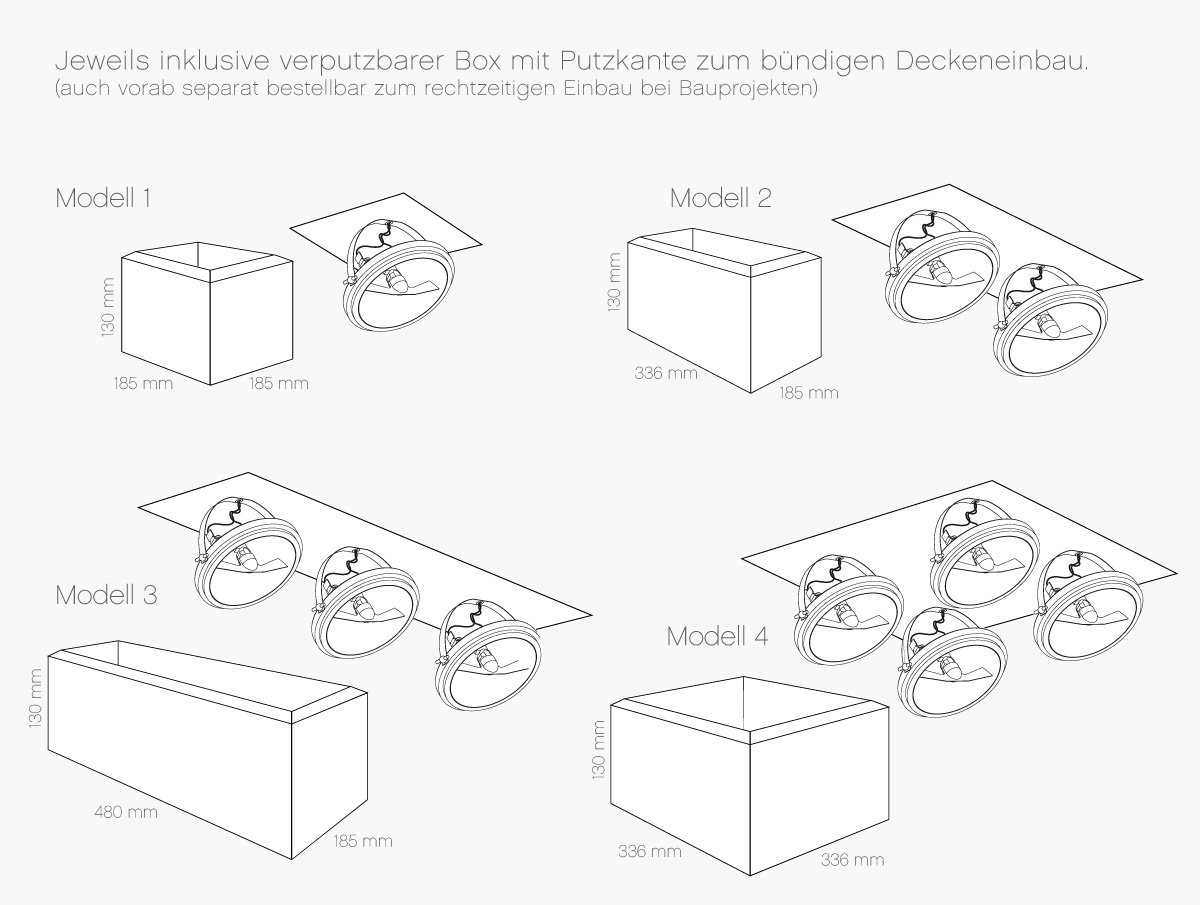 Jeweils inklusive verputzbarer Box mit Putzkante zum bündigen Deckeneinbau.
(auch vorab separat bestellbar zum rechtzeitigen Einbau bei Bauprojekten)

Modell 1

130 mm
185 mm
185 mm

Modell 2

130 mm
336 mm
185 mm

Modell 3

130 mm
480 mm
185 mm

Modell 4

130 mm
336 mm
336 mm