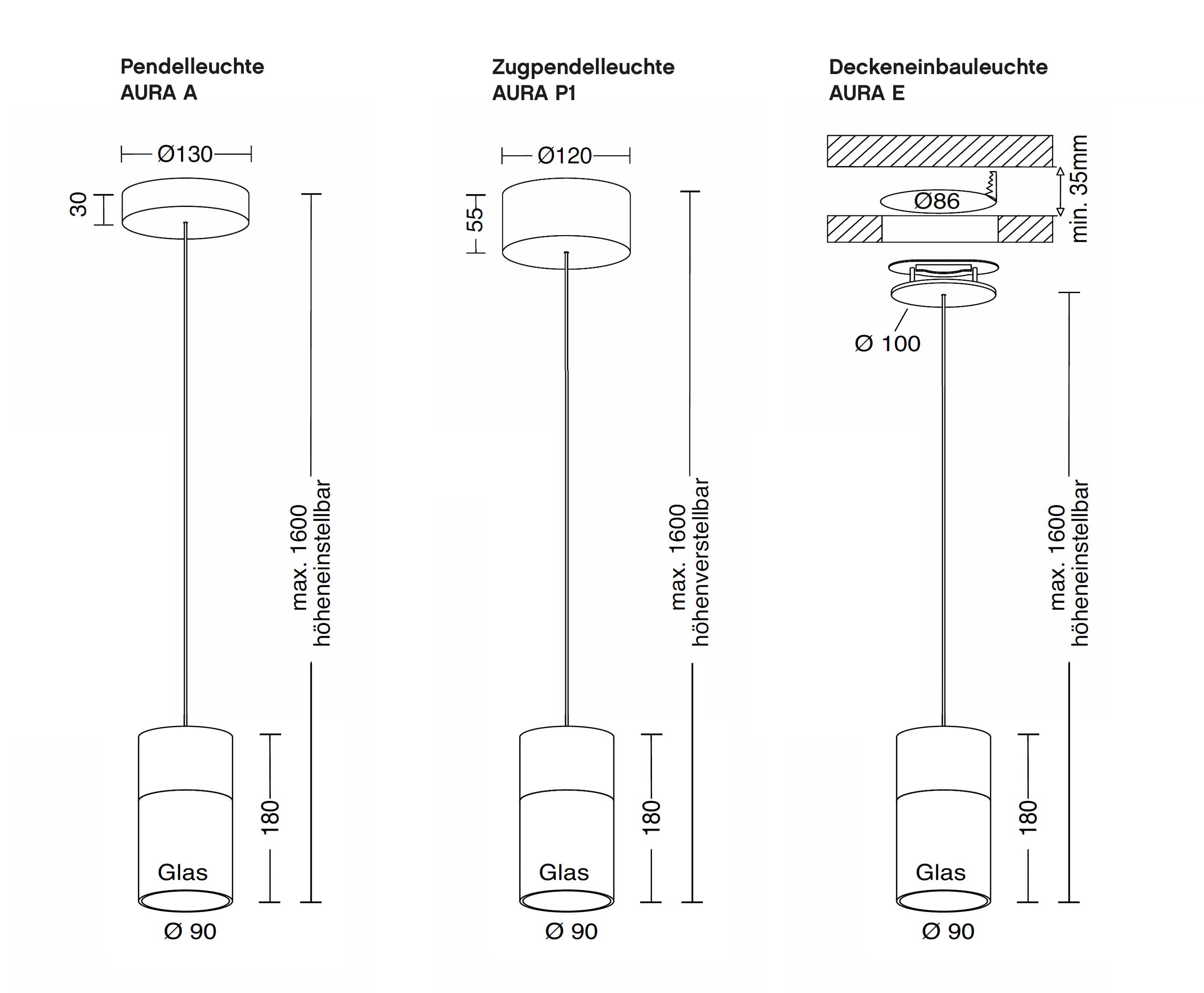 Pendelleuchte
AURA A

Ø130

30

max. 1600
höheneinstellbar

180

Glas

Ø 90

Zugpendelleuchte
AURA P1

Ø120

55

max. 1600
höhenverstellbar

180

Glas

Ø 90

Deckeneinbauleuchte
AURA E

Ø86

min. 35mm

Ø 100

max. 1600
höheneinstellbar

180

Glas

Ø 90