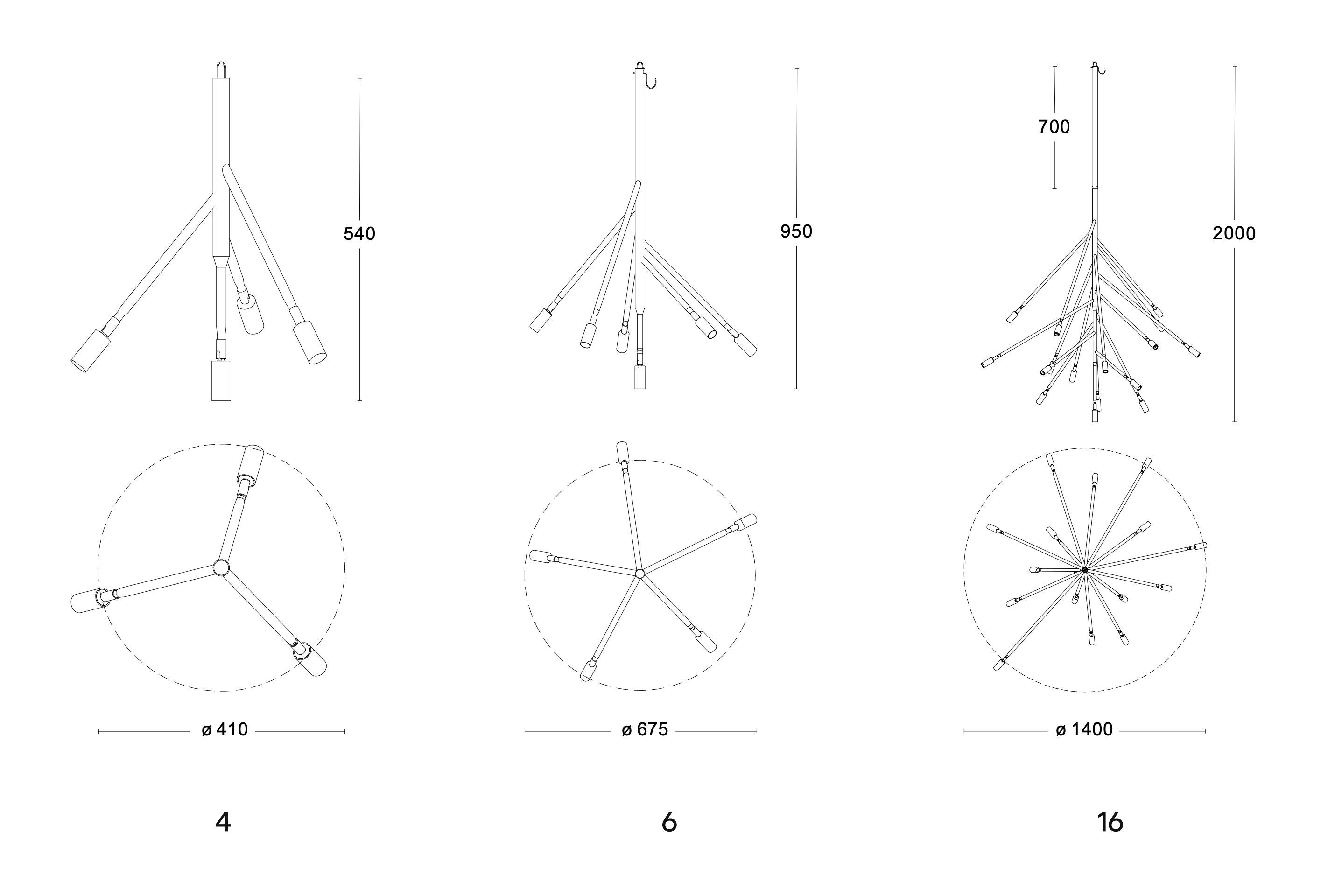 540

950

700

2000

ø 410

ø 675

ø 1400

4

6

16