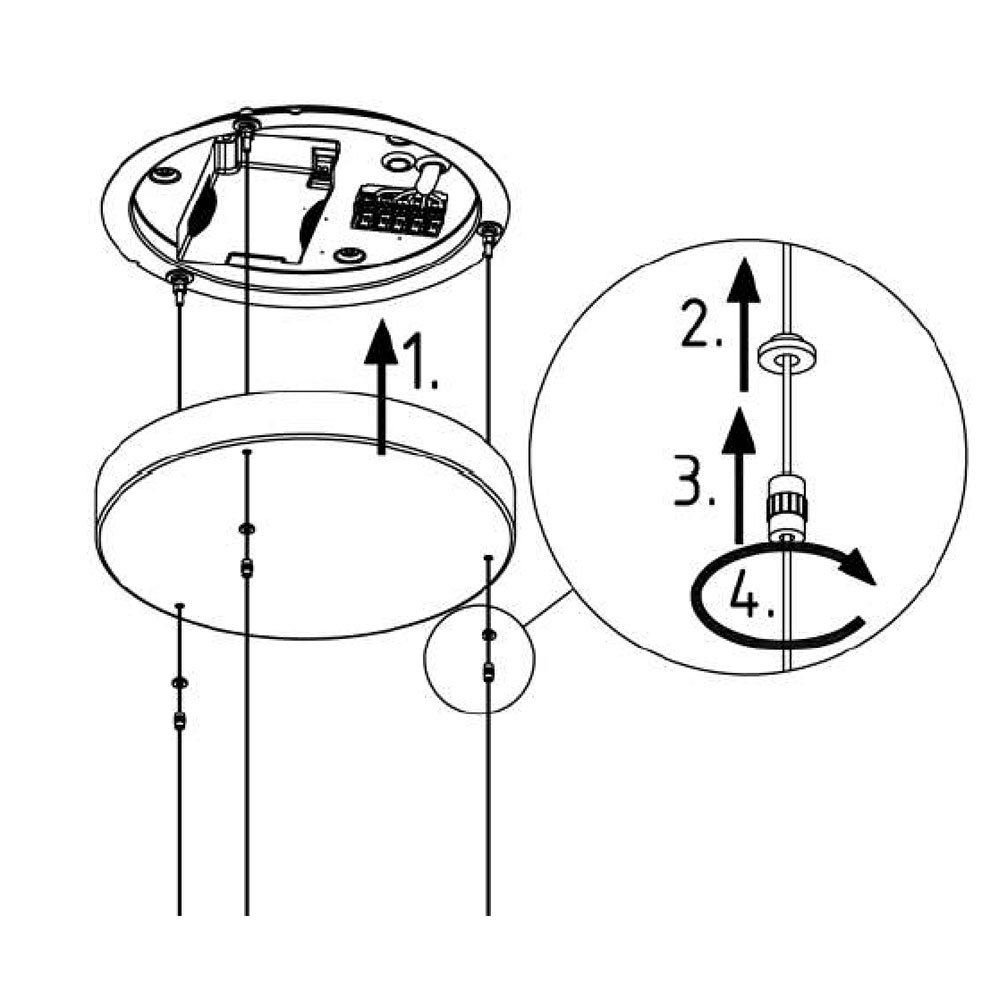 1.
2.
3.
4.